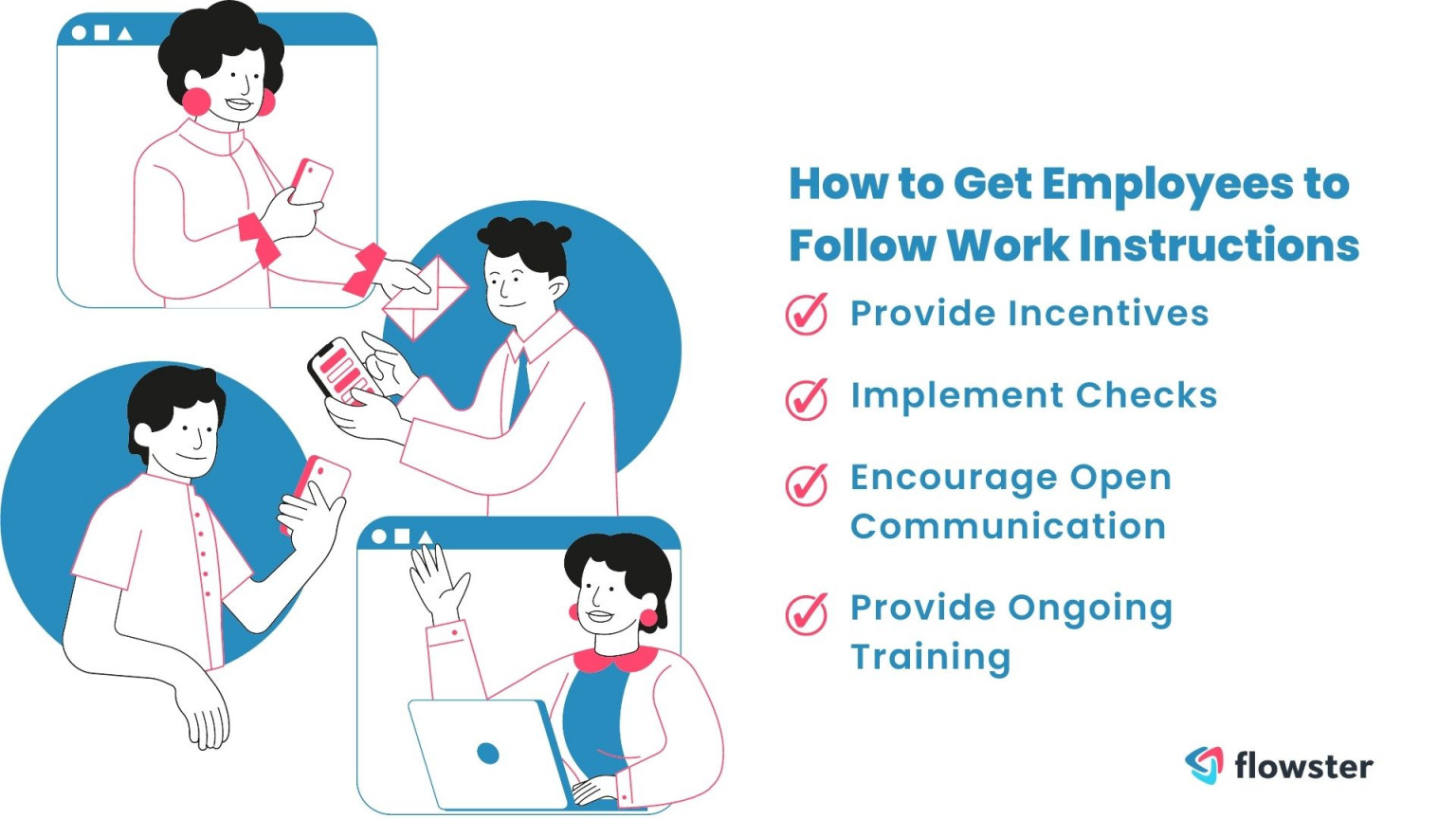 How to Get Employees to Follow Work Instructions

Provide Incentives

Implement Checks

Encourage Open Communication

Provide Ongoing Training

flowster